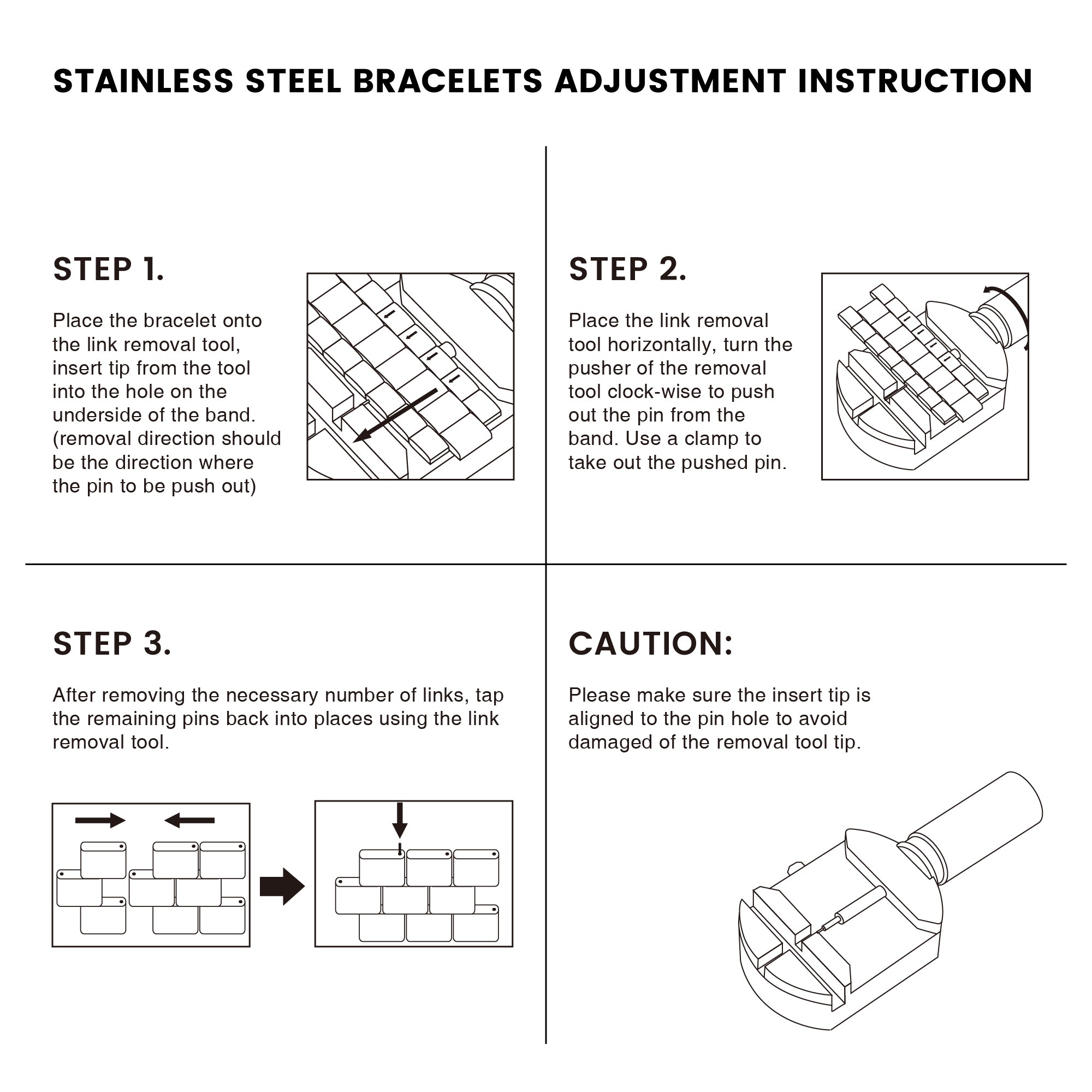 STAINLESS STEEL BRACELETS ADJUSTMENT INSTRUCTION

STEP 1.

Place the bracelet onto the link removal tool, insert tip from the tool into the hole on the underside of the band. (removal direction should be the direction where the pin to be push out)

STEP 2.

Place the link removal tool horizontally, turn the pusher of the removal tool clock-wise to push out the pin from the band. Use a clamp to take out the pushed pin.

STEP 3.

After removing the necessary number of links, tap the remaining pins back into places using the link removal tool.

CAUTION:

Please make sure the insert tip is aligned to the pin hole to avoid damaged of the removal tool tip.